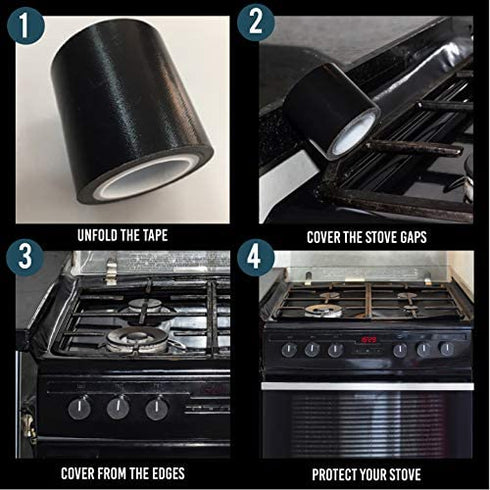 1

UNFOLD THE TAPE

2

COVER THE STOVE GAPS

3

COVER FROM THE EDGES

4

PROTECT YOUR STOVE