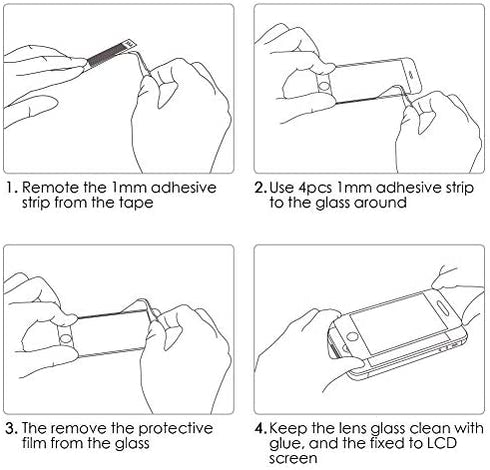 1. Remote the 1mm adhesive strip from the tape

2. Use 4pcs 1mm adhesive strip to the glass around

3. The remove the protective film from the glass

4. Keep the lens glass clean with glue, and the fixed to LCD screen