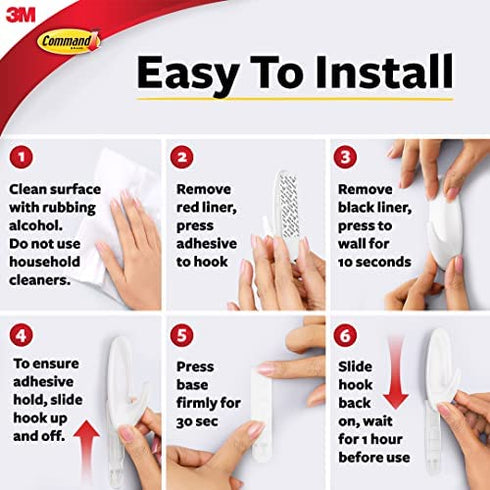 3M

Command

Easy To Install

1
Clean surface with rubbing alcohol. Do not use household cleaners.

2
Remove red liner, press adhesive to hook

3
Remove black liner, press to wall for 10 seconds

4
To ensure adhesive hold, slide hook up and off.

5
Press base firmly for 30 sec

6
Slide hook back on, wait for 1 hour before use