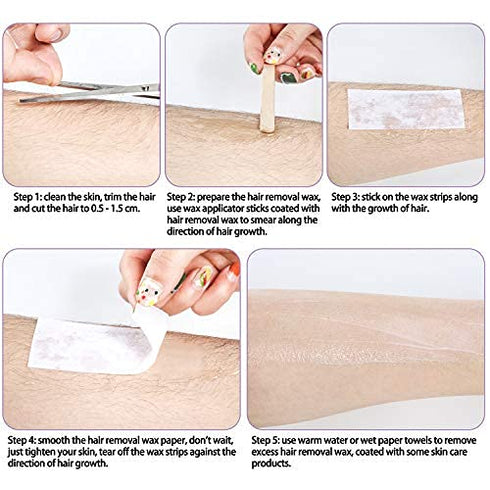 Step 1: clean the skin, trim the hair and cut the hair to 0.5 - 1.5 cm.

Step 2: prepare the hair removal wax, use wax applicator sticks coated with hair removal wax to smear along the direction of hair growth.

Step 3: stick on the wax strips along with the growth of hair.

Step 4: smooth the hair removal wax paper, don't wait, just tighten your skin, tear off the wax strips against the direction of hair growth.

Step 5: use warm water or wet paper towels to remove excess hair removal wax, coated with some skin care products.