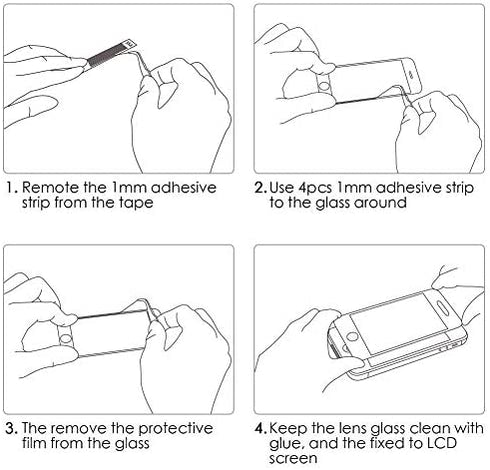 1. Remote the 1mm adhesive strip from the tape

2. Use 4pcs 1mm adhesive strip to the glass around

3. The remove the protective film from the glass

4. Keep the lens glass clean with glue, and the fixed to LCD screen