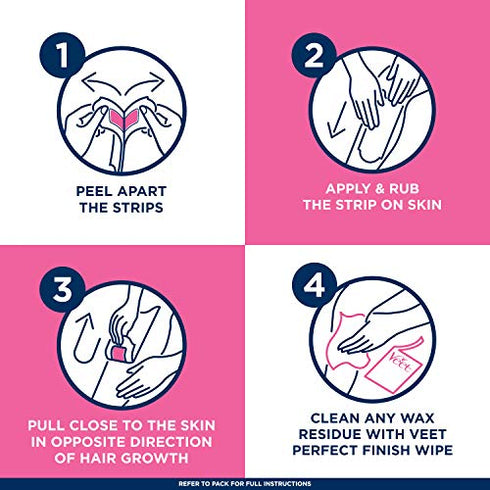 1

PEEL APART THE STRIPS

2

APPLY & RUB THE STRIP ON SKIN

3

PULL CLOSE TO THE SKIN IN OPPOSITE DIRECTION OF HAIR GROWTH

4

Veet

CLEAN ANY WAX RESIDUE WITH VEET PERFECT FINISH WIPE

REFER TO PACK FOR FULL INSTRUCTIONS