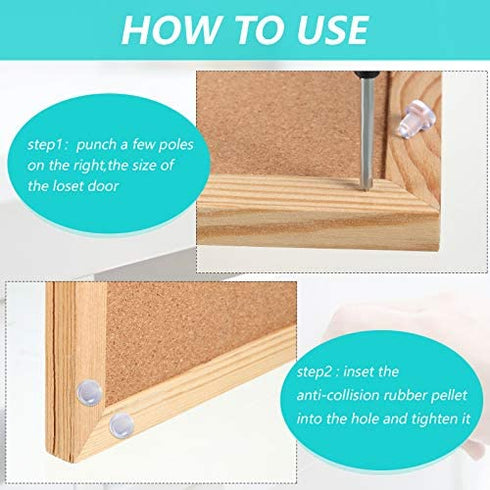 HOW TO USE

step1: punch a few poles on the right,the size of the loset door

step2 : inset the anti-collision rubber pellet into the hole and tighten it