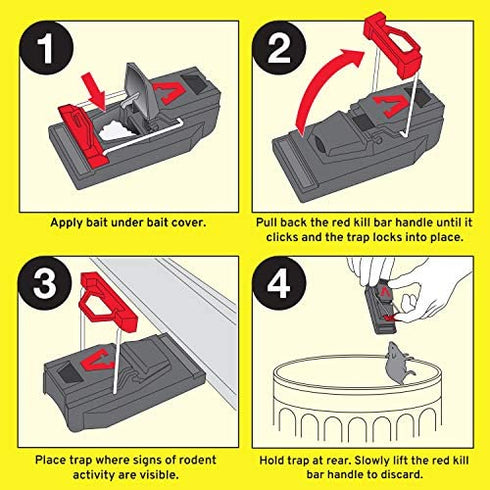 1

Apply bait under bait cover.

2

Pull back the red kill bar handle until it clicks and the trap locks into place.

3

Place trap where signs of rodent activity are visible.

4

Hold trap at rear. Slowly lift the red kill bar handle to discard.