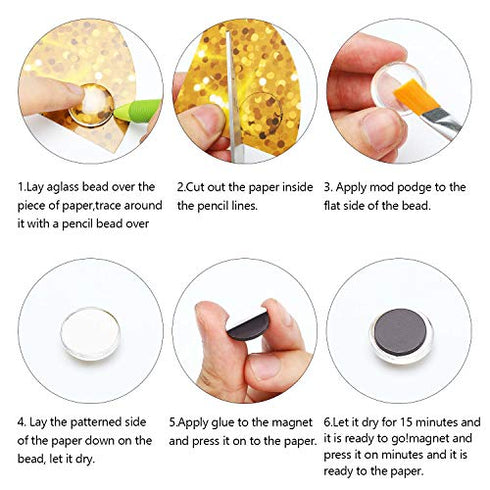 1.Lay aglass bead over the piece of paper,trace around it with a pencil bead over

2.Cut out the paper inside the pencil lines.

3. Apply mod podge to the flat side of the bead.

4. Lay the patterned side of the paper down on the bead, let it dry.

5.Apply glue to the magnet and press it on to the paper.

6.Let it dry for 15 minutes and it is ready to go!magnet and press it on minutes and it is ready to the paper.