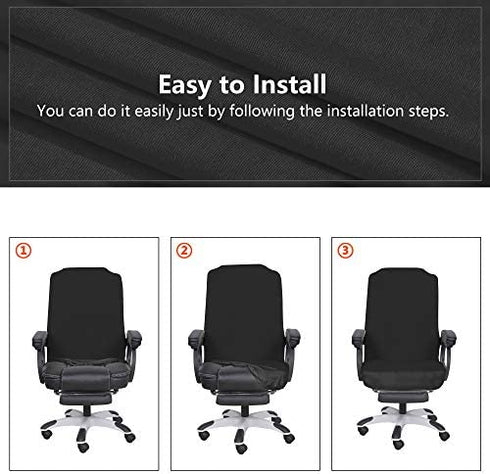 Easy to Install
You can do it easily just by following the installation steps.

①

②

③