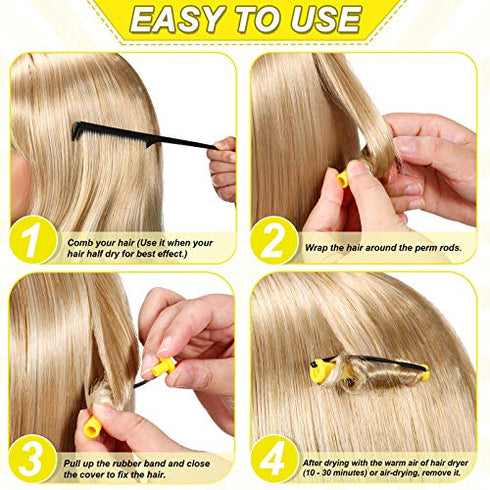 EASY TO USE

1
Comb your hair (Use it when your hair half dry for best effect.)

2
Wrap the hair around the perm rods.

3
Pull up the rubber band and close the cover to fix the hair.

4
After drying with the warm air of hair dryer (10 - 30 minutes) or air-drying, remove it.