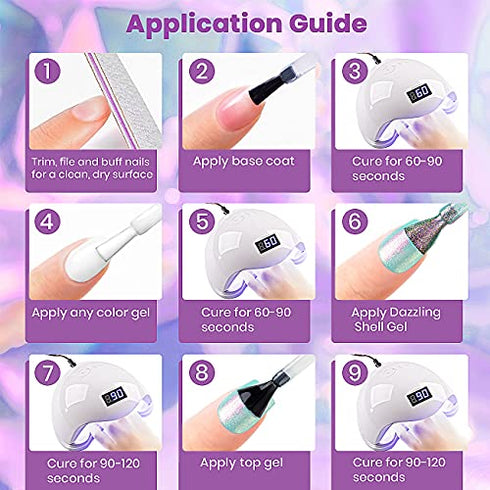 Application Guide

1
Trim, file and buff nails for a clean, dry surface

2
Apply base coat

3
60
Cure for 60-90 seconds

4
Apply any color gel

5
60
Cure for 60-90 seconds

6
Apply Dazzling Shell Gel

7
90
Cure for 90-120 seconds

8
Apply top gel

9
90
Cure for 90-120 seconds