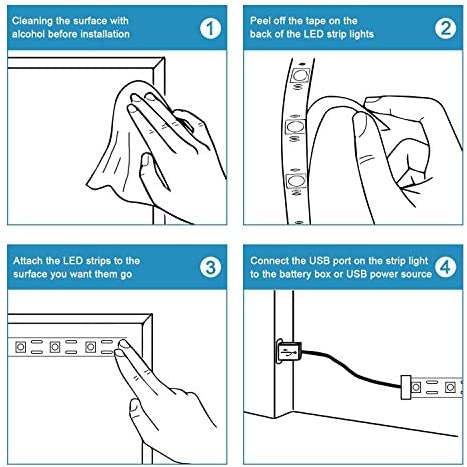 Cleaning the surface with alcohol before installation

1

Peel off the tape on the back of the LED strip lights

2

Attach the LED strips to the surface you want them go

3

Connect the USB port on the strip light to the battery box or USB power source

4