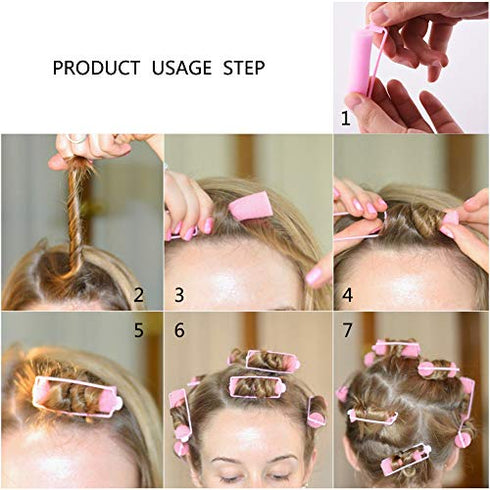 PRODUCT USAGE STEP

1

2

3

4

5

6

7