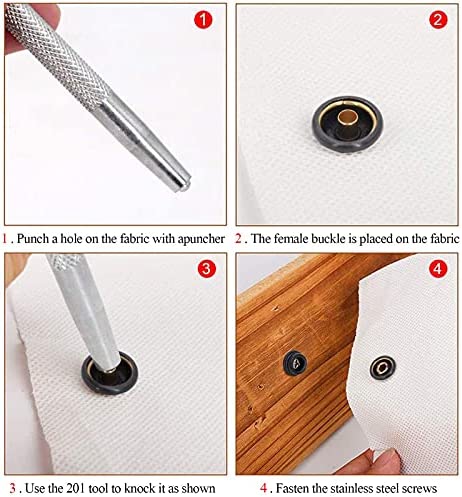 1

2

1 . Punch a hole on the fabric with apuncher

2 . The female buckle is placed on the fabric

3

4

3 . Use the 201 tool to knock it as shown

4 . Fasten the stainless steel screws