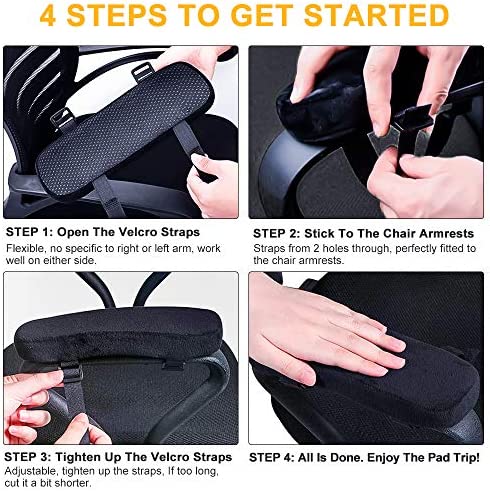 4 STEPS TO GET STARTED

STEP 1: Open The Velcro Straps
Flexible, no specific to right or left arm, work well on either side.

STEP 2: Stick To The Chair Armrests
Straps from 2 holes through, perfectly fitted to the chair armrests.

STEP 3: Tighten Up The Velcro Straps
Adjustable, tighten up the straps, If too long, cut it a bit shorter.

STEP 4: All Is Done. Enjoy The Pad Trip!