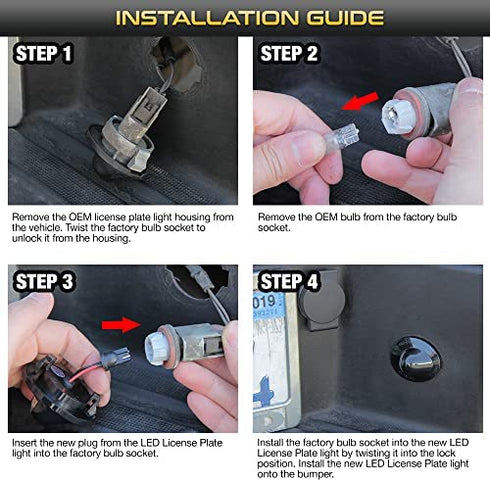 INSTALLATION GUIDE

STEP 1

Remove the OEM license plate light housing from the vehicle. Twist the factory bulb socket to unlock it from the housing.

STEP 2

Remove the OEM bulb from the factory bulb socket.

STEP 3

Insert the new plug from the LED License Plate light into the factory bulb socket.

STEP 4

019

Install the factory bulb socket into the new LED License Plate light by twisting it into the lock position. Install the new LED License Plate light onto the bumper.