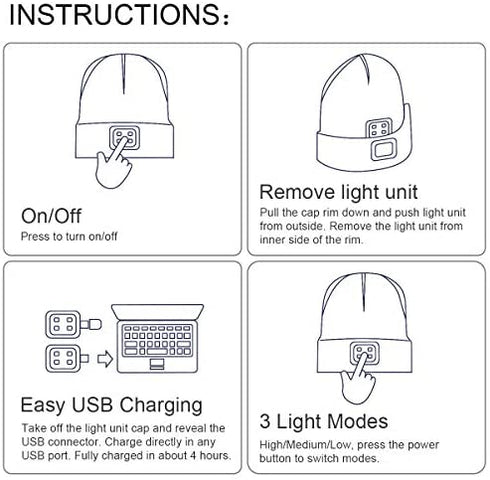 INSTRUCTIONS:

On/Off
Press to turn on/off

Remove light unit
Pull the cap rim down and push light unit from outside. Remove the light unit from inner side of the rim.

Easy USB Charging
Take off the light unit cap and reveal the USB connector. Charge directly in any USB port. Fully charged in about 4 hours.

3 Light Modes
High/Medium/Low, press the power button to switch modes.