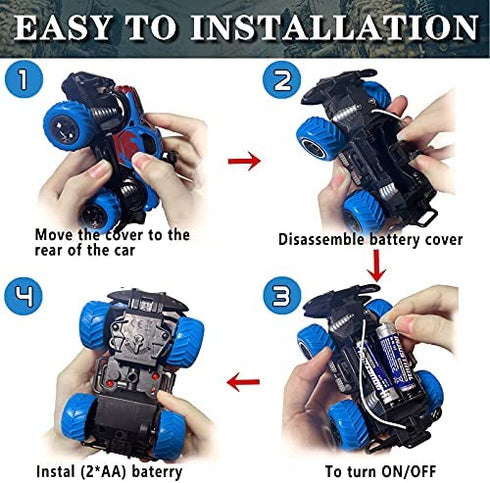 EASY TO INSTALLATION

1

Move the cover to the rear of the car

2

Disassemble battery cover

3

To turn ON/OFF

4

Instal (2*AA) baterry