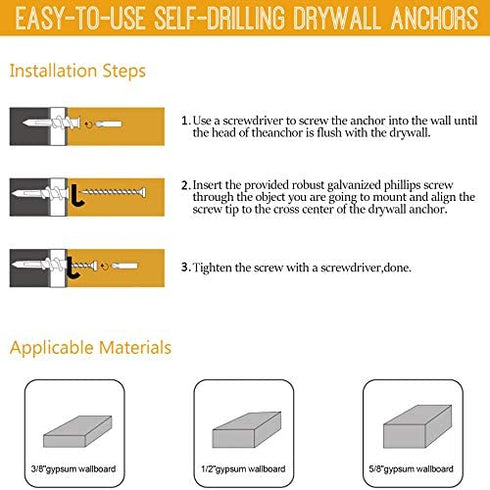 EASY-TO-USE SELF-DRILLING DRYWALL ANCHORS

Installation Steps

1. Use a screwdriver to screw the anchor into the wall until the head of theanchor is flush with the drywall.

2. Insert the provided robust galvanized phillips screw through the object you are going to mount and align the screw tip to the cross center of the drywall anchor.

3. Tighten the screw with a screwdriver,done.

Applicable Materials

3/8"gypsum wallboard

1/2"gypsum wallboard

5/8"gypsum wallboard