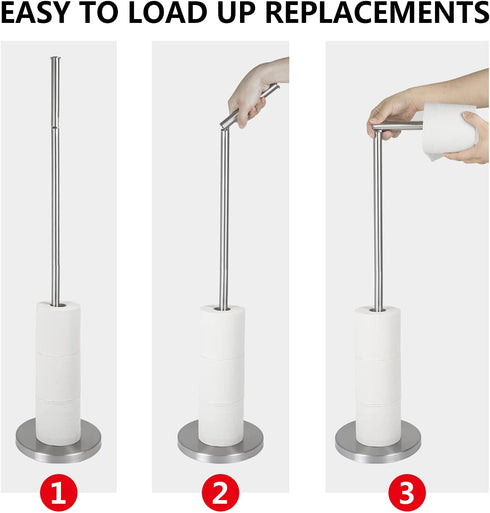 EASY TO LOAD UP REPLACEMENTS

1

2

3