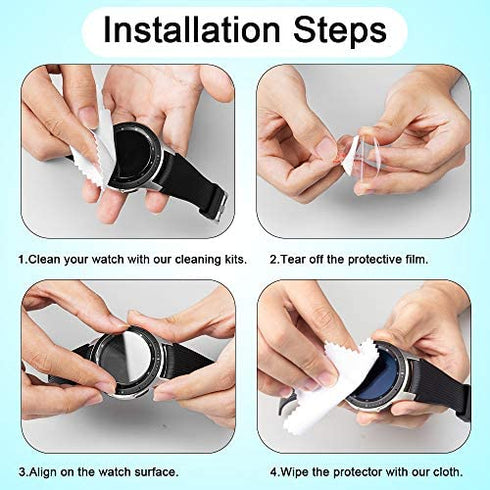 Installation Steps

1.Clean your watch with our cleaning kits.

2.Tear off the protective film.

3.Align on the watch surface.

4.Wipe the protector with our cloth.