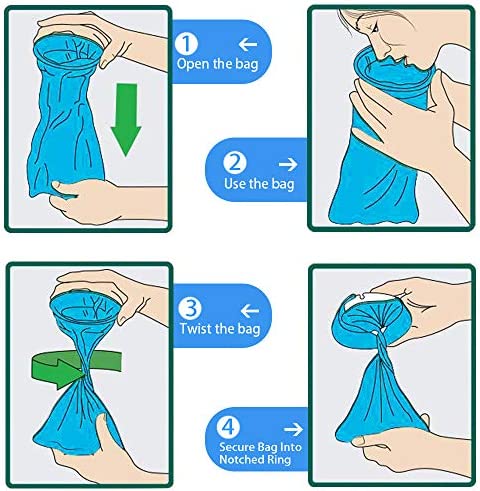 1 ← Open the bag

2 → Use the bag

3 ← Twist the bag

4 → Secure Bag Into Notched Ring