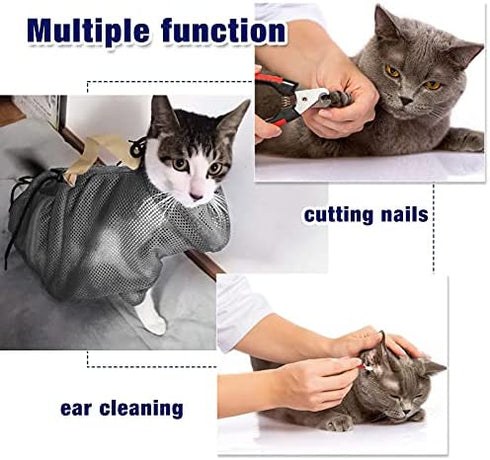 Multiple function

cutting nails

ear cleaning