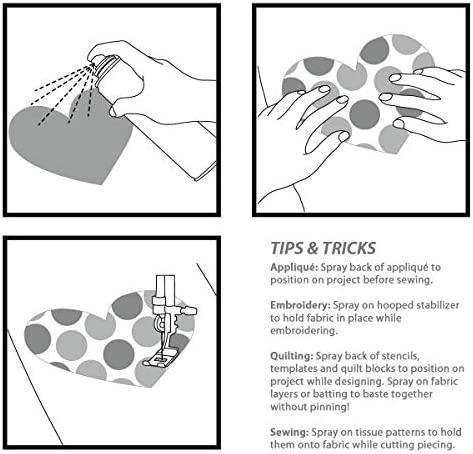 TIPS & TRICKS

Appliqué: Spray back of appliqué to position on project before sewing.

Embroidery: Spray on hooped stabilizer to hold fabric in place while embroidering.

Quilting: Spray back of stencils, templates and quilt blocks to position on project while designing. Spray on fabric layers or batting to baste together without pinning!

Sewing: Spray on tissue patterns to hold them onto fabric while cutting piecing.