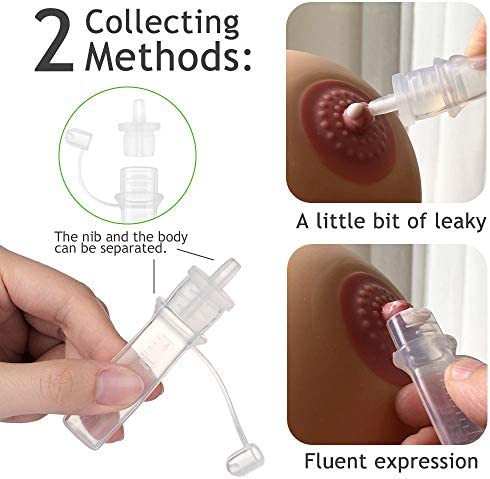 2 Collecting Methods:

The nib and the body can be separated.

A little bit of leaky

Fluent expression