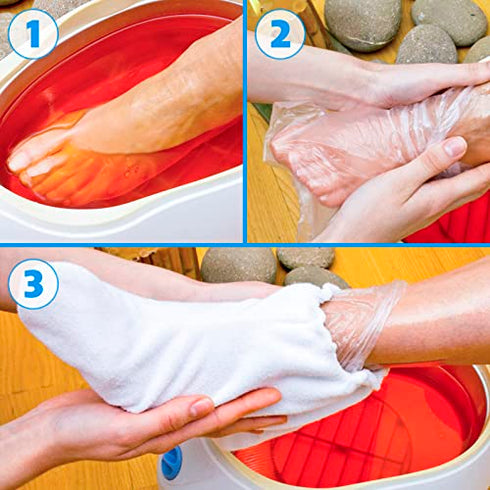 1

2

3