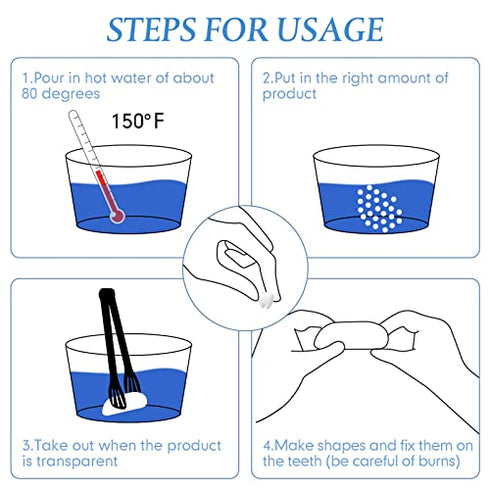 STEPS FOR USAGE

1.Pour in hot water of about 80 degrees

150°F

2.Put in the right amount of product

3.Take out when the product is transparent

4.Make shapes and fix them on the teeth (be careful of burns)