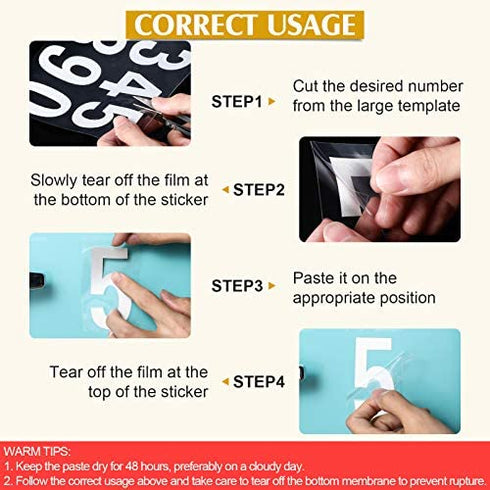 CORRECT USAGE

STEP1

Cut the desired number from the large template

Slowly tear off the film at the bottom of the sticker

STEP2

STEP3

Paste it on the appropriate position

Tear off the film at the top of the sticker

STEP4

WARM TIPS:
1. Keep the paste dry for 48 hours, preferably on a cloudy day.
2. Follow the correct usage above and take care to tear off the bottom membrane to prevent rupture.