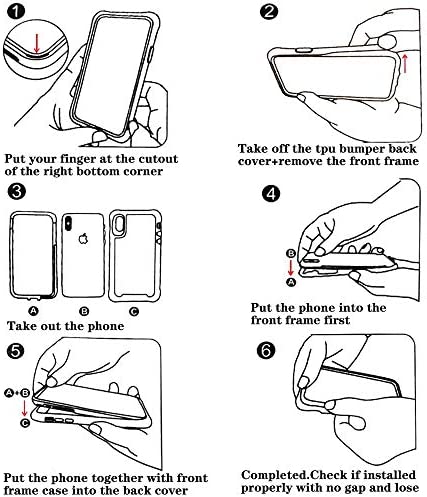 1

Put your finger at the cutout of the right bottom corner

2

Take off the tpu bumper back cover+remove the front frame

3

A B C

Take out the phone

4

B
A

Put the phone into the front frame first

5

A+B
C

Put the phone together with front frame case into the back cover

6

Completed.Check if installed properly with no gap and lose