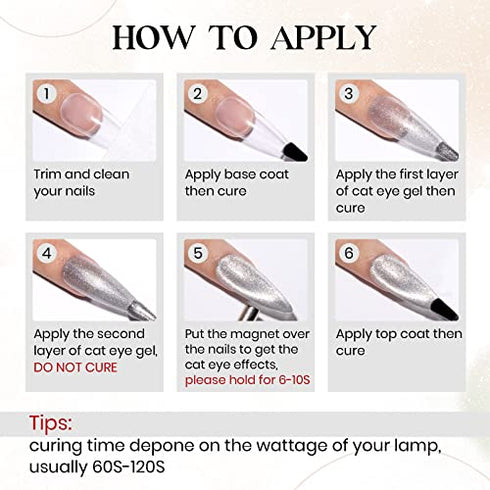 HOW TO APPLY

1
Trim and clean your nails

2
Apply base coat then cure

3
Apply the first layer of cat eye gel then cure

4
Apply the second layer of cat eye gel, DO NOT CURE

5
Put the magnet over the nails to get the cat eye effects, please hold for 6-10S

6
Apply top coat then cure

Tips:
curing time depone on the wattage of your lamp, usually 60S-120S