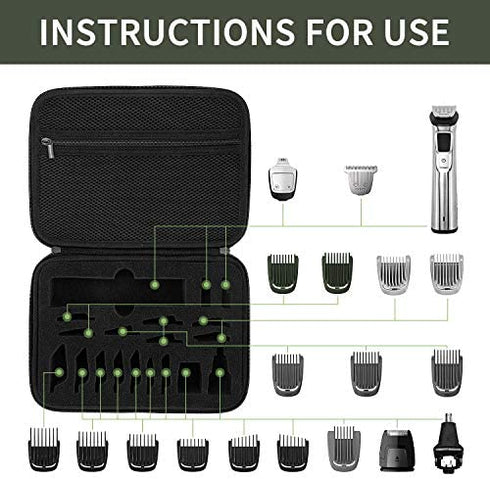 INSTRUCTIONS FOR USE