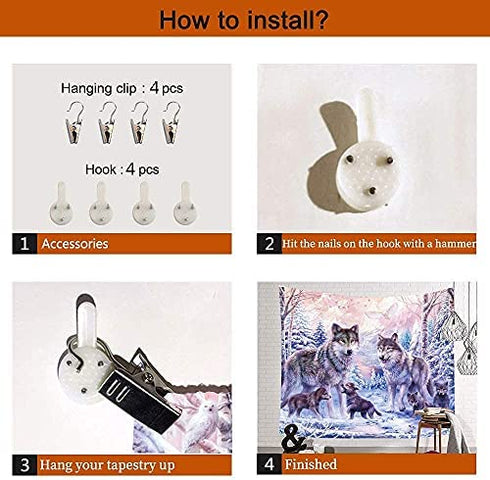 How to install?

Hanging clip : 4 pcs

Hook : 4 pcs

1 Accessories

2 Hit the nails on the hook with a hammer

3 Hang your tapestry up

4 Finished