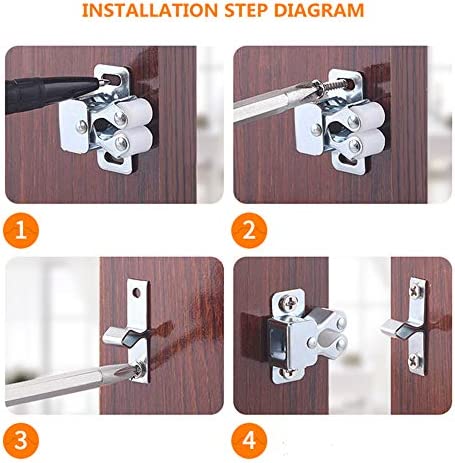 INSTALLATION STEP DIAGRAM

1

2

3

4