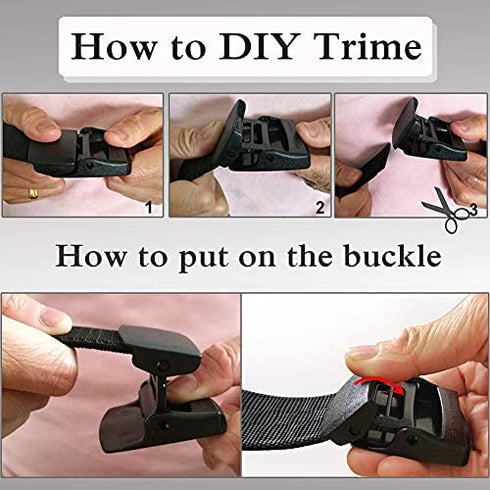 How to DIY Trime

1

2

3

How to put on the buckle