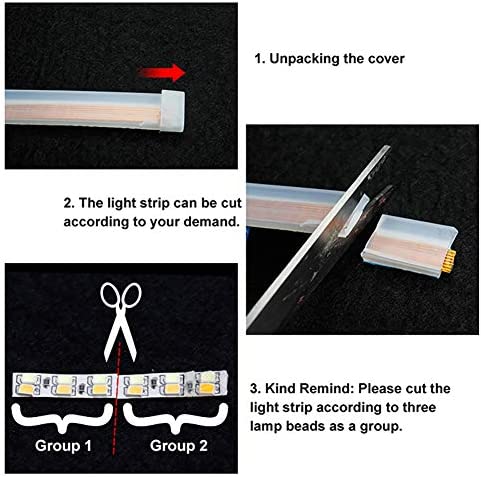 1. Unpacking the cover

2. The light strip can be cut according to your demand.

Group 1

Group 2

3. Kind Remind: Please cut the light strip according to three lamp beads as a group.