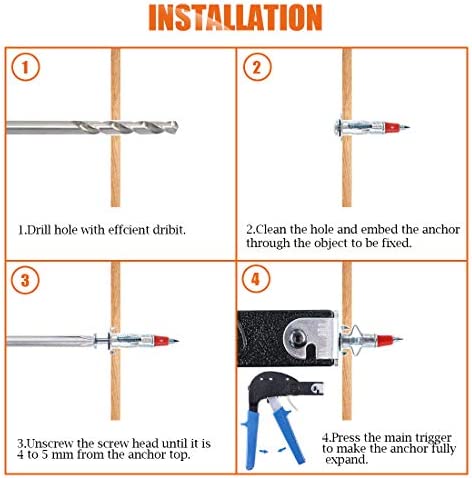 INSTALLATION

1

1.Drill hole with effcient dribit.

2

2.Clean the hole and embed the anchor through the object to be fixed.

3

3.Unscrew the screw head until it is 4 to 5 mm from the anchor top.

4

4.Press the main trigger to make the anchor fully expand.