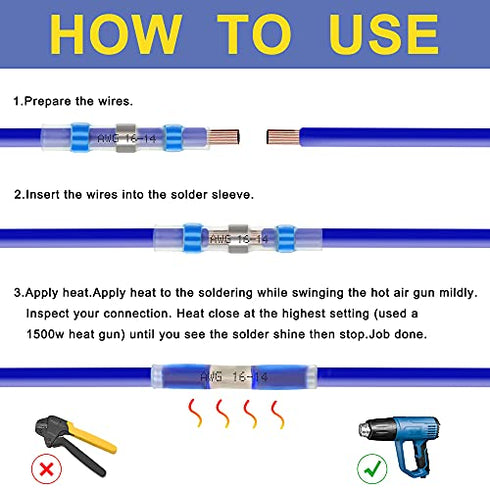 HOW TO USE

1.Prepare the wires.

AWG 16-14

2.Insert the wires into the solder sleeve.

AWG 16-14

3.Apply heat.Apply heat to the soldering while swinging the hot air gun mildly. Inspect your connection. Heat close at the highest setting (used a 1500w heat gun) until you see the solder shine then stop.Job done.

AWG 16-14