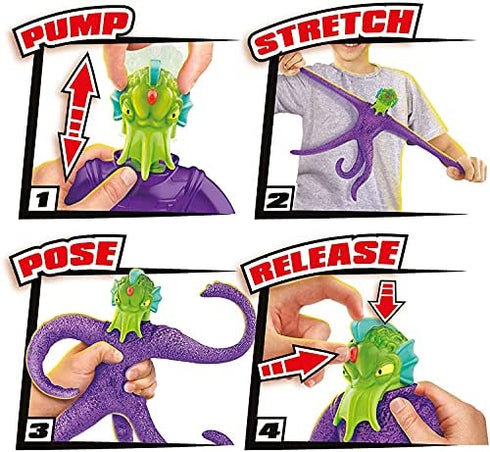 PUMP

1

STRETCH

2

POSE

3

RELEASE

4