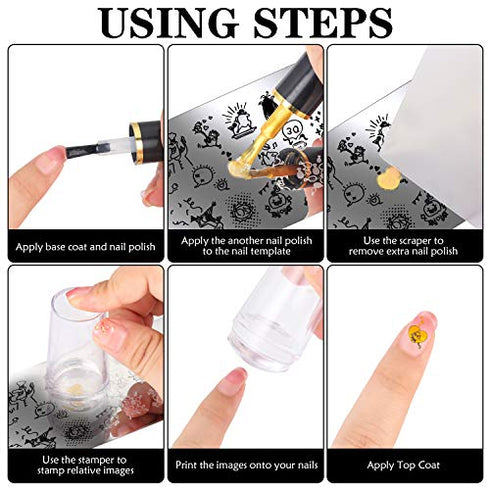 USING STEPS

Apply base coat and nail polish

Apply the another nail polish to the nail template

Use the scraper to remove extra nail polish

Use the stamper to stamp relative images

Print the images onto your nails

Apply Top Coat