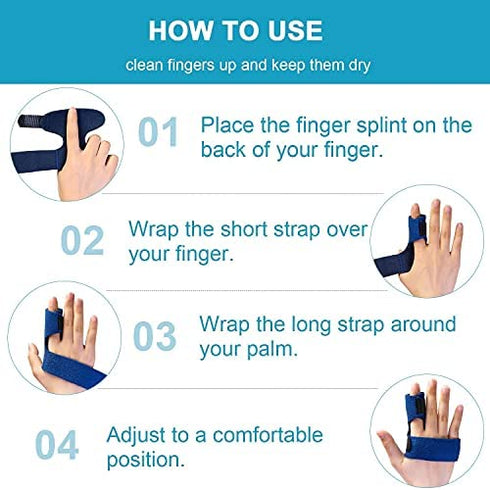 HOW TO USE

clean fingers up and keep them dry

01 Place the finger splint on the back of your finger.

02 Wrap the short strap over your finger.

03 Wrap the long strap around your palm.

04 Adjust to a comfortable position.