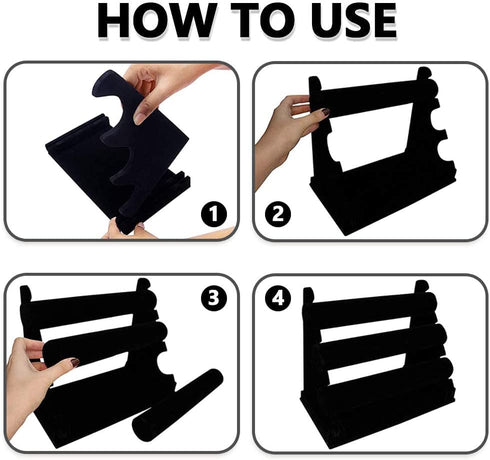 HOW TO USE

1

2

3

4