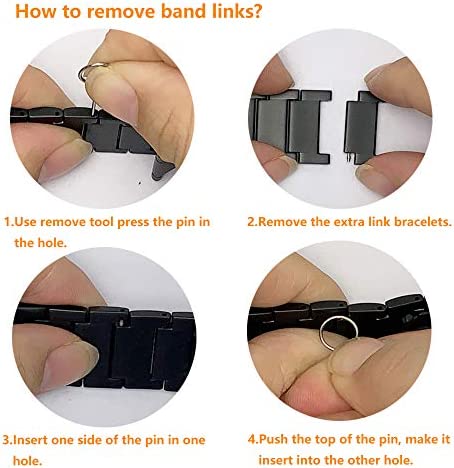 How to remove band links?

1.Use remove tool press the pin in the hole.

2.Remove the extra link bracelets.

3.Insert one side of the pin in one hole.

4.Push the top of the pin, make it insert into the other hole.