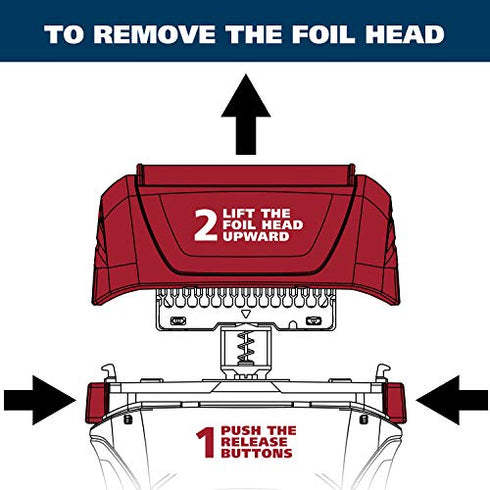 TO REMOVE THE FOIL HEAD

2 LIFT THE FOIL HEAD UPWARD

1 PUSH THE RELEASE BUTTONS