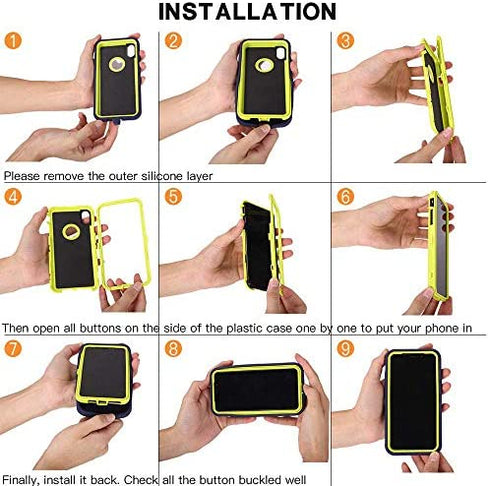 INSTALLATION

1

2

3

Please remove the outer silicone layer

4

5

6

Then open all buttons on the side of the plastic case one by one to put your phone in

7

8

9

Finally, install it back. Check all the button buckled well