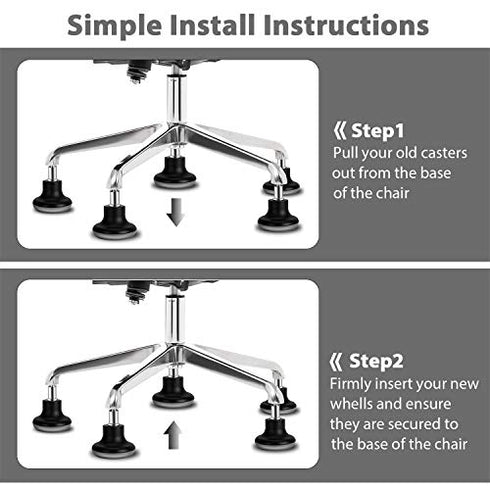 Simple Install Instructions

《 Step1
Pull your old casters out from the base of the chair

《 Step2
Firmly insert your new whells and ensure they are secured to the base of the chair