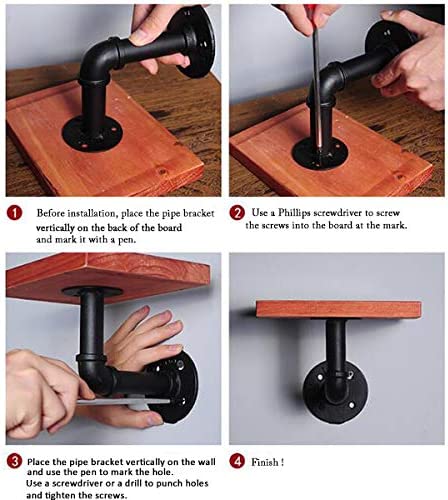 1 Before installation, place the pipe bracket vertically on the back of the board and mark it with a pen.

2 Use a Phillips screwdriver to screw the screws into the board at the mark.

3 Place the pipe bracket vertically on the wall and use the pen to mark the hole. Use a screwdriver or a drill to punch holes and tighten the screws.

4 Finish !