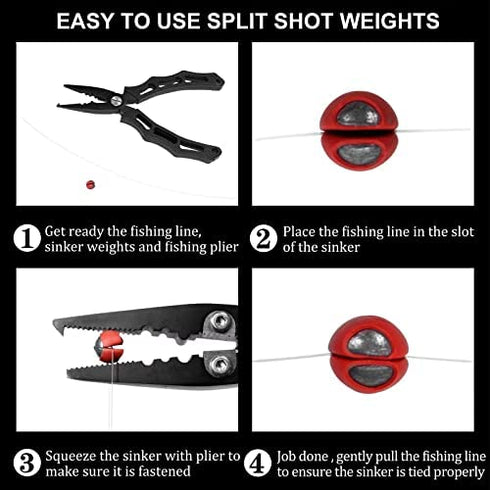 EASY TO USE SPLIT SHOT WEIGHTS

1 Get ready the fishing line, sinker weights and fishing plier

2 Place the fishing line in the slot of the sinker

3 Squeeze the sinker with plier to make sure it is fastened

4 Job done , gently pull the fishing line to ensure the sinker is tied properly