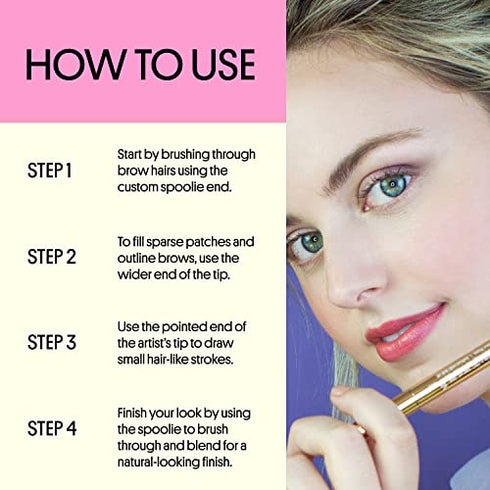 HOW TO USE

STEP 1

Start by brushing through brow hairs using the custom spoolie end.

STEP 2

To fill sparse patches and outline brows, use the wider end of the tip.

STEP 3

Use the pointed end of the artist's tip to draw small hair-like strokes.

STEP 4

Finish your look by using the spoolie to brush through and blend for a natural-looking finish.