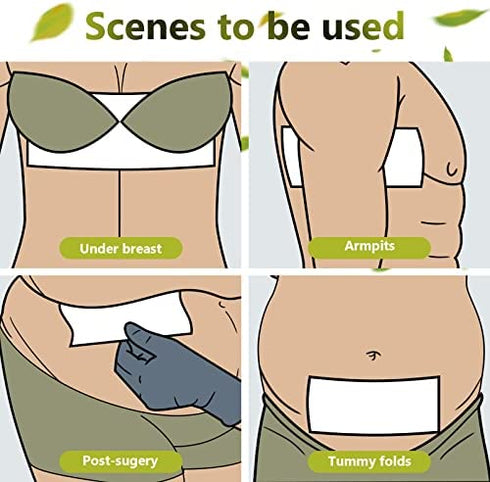 Scenes to be used

Under breast

Armpits

Post-sugery

Tummy folds